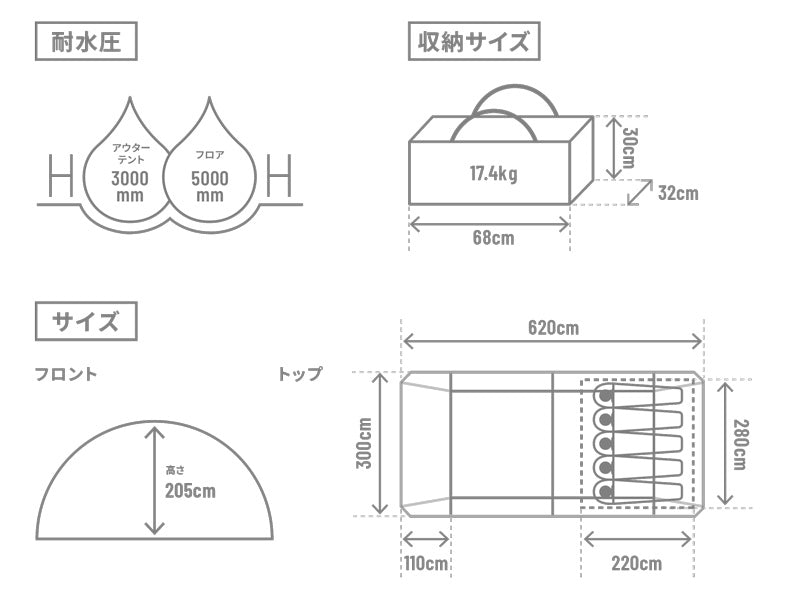 耐水圧

アウターテント
3000 mm

フロア
5000 mm

収納サイズ

17.4kg

30cm

32cm

68cm

サイズ

フロント

高さ
205cm

トップ

620cm

300cm

280cm

110cm

220cm