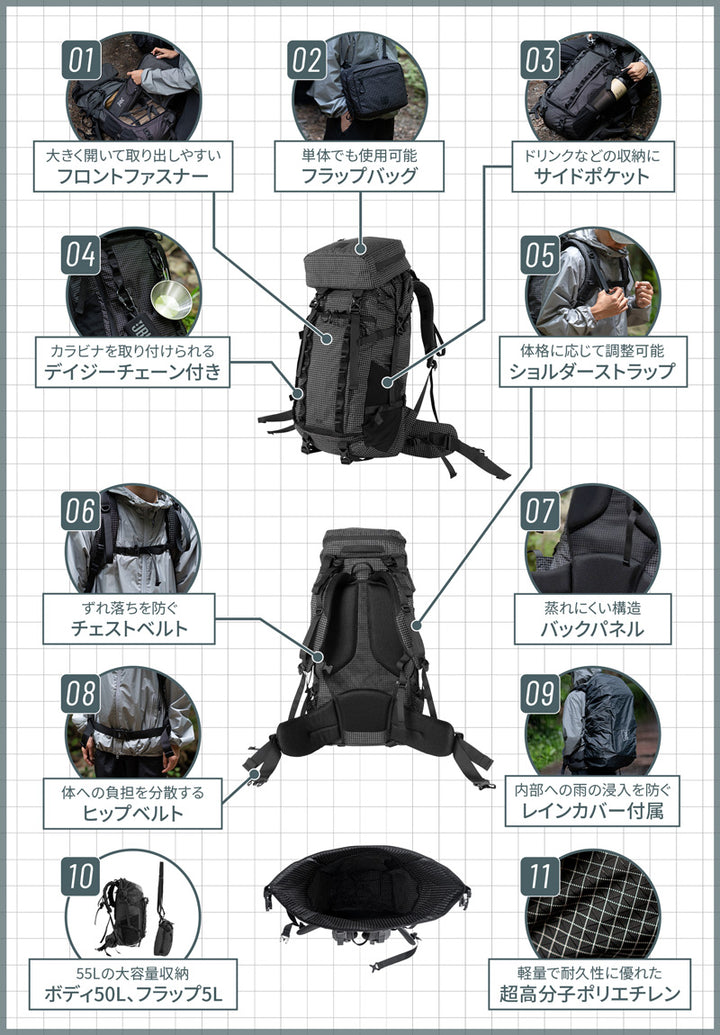 01
大きく開いて取り出しやすい
フロントファスナー

02
単体でも使用可能
フラップバッグ

03
ドリンクなどの収納に
サイドポケット

04
カラビナを取り付けられる
デイジーチェーン付き

05
体格に応じて調整可能
ショルダーストラップ

06
ずれ落ちを防ぐ
チェストベルト

07
蒸れにくい構造
バックパネル

08
体への負担を分散する
ヒップベルト

09
内部への雨の浸入を防ぐ
レインカバー付属

10
55Lの大容量収納
ボディ50L、フラップ5L

11
軽量で耐久性に優れた
超高分子ポリエチレン